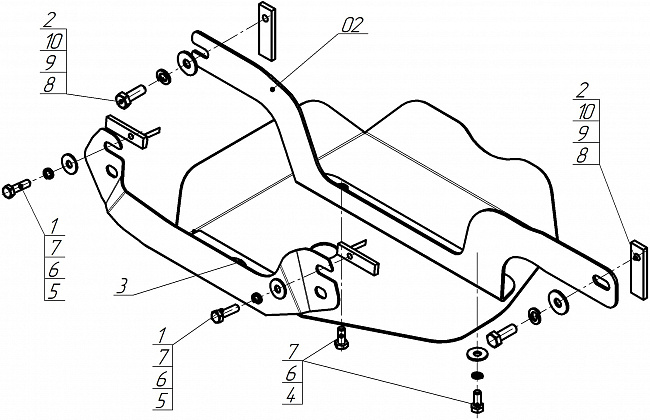 2
10
9
8

02

2
10
9
8

1
7
6
5

3

1
7
6
5

7
6
4