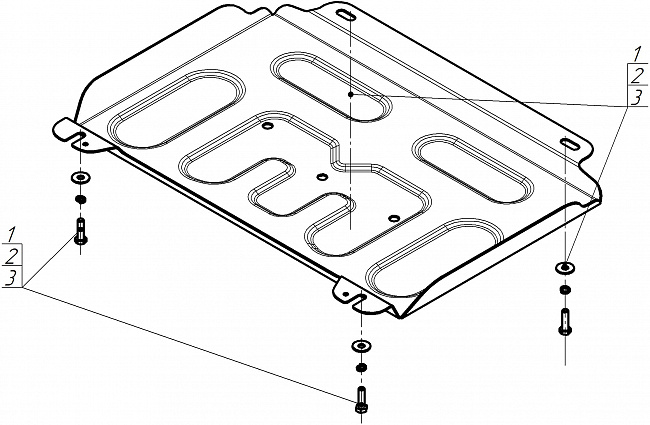 1
2
3

1
2
3