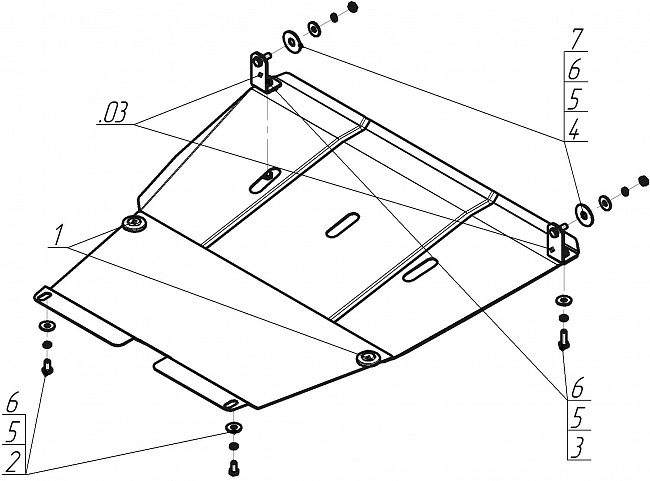 7
6
5
4

.03

1

6
5
3

6
5
2