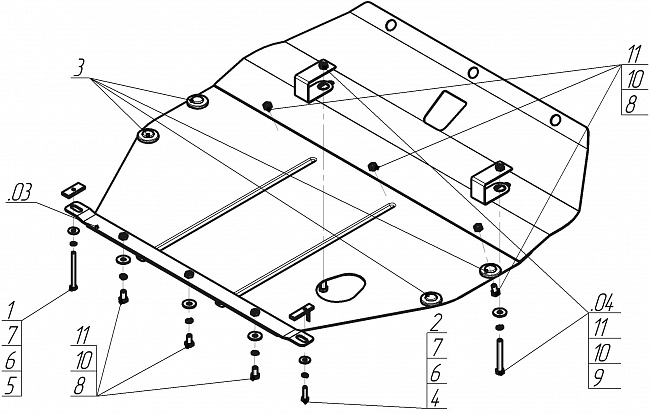 3
11
10
8
.03
1
7
6
5
11
10
8
2
7
6
4
.04
11
10
9