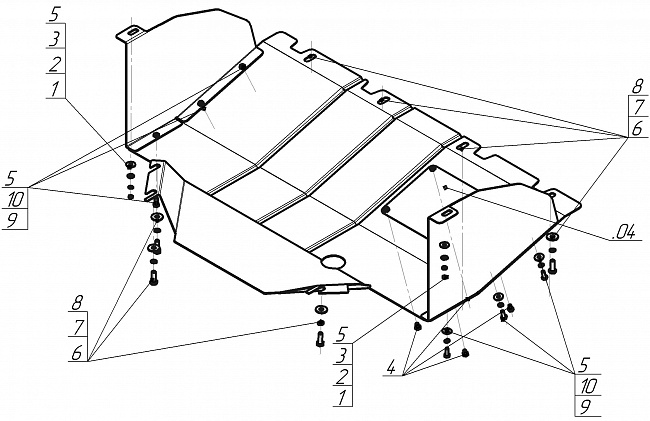 5
3
2
1

8
7
6

5
10
9

.04

8
7
6

5
3
2
1

4

5
10
9