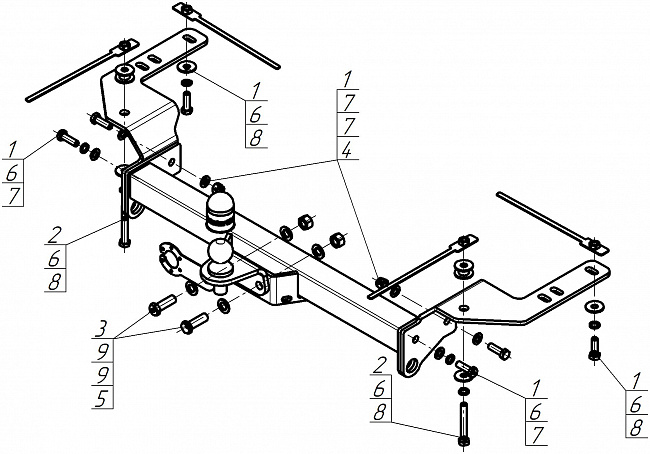 1
6
8

1
7
7
4

1
6
7

2
6
8

3
9
9
5

2
6
8

1
6
7

1
6
8