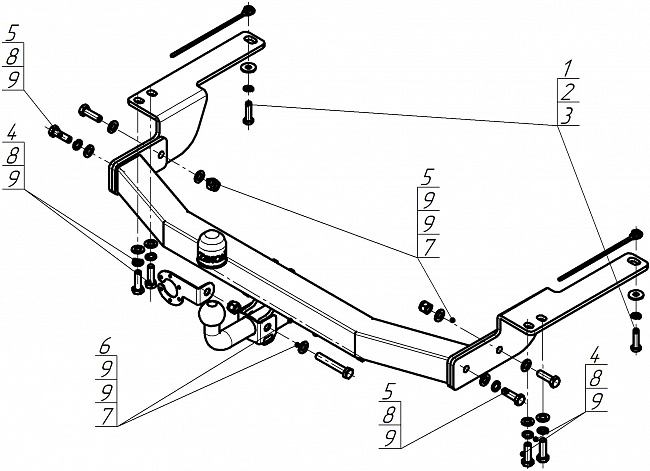 5
8
9

4
8
9

1
2
3

5
9
9
7

6
9
9
7

5
8
9

4
8
9