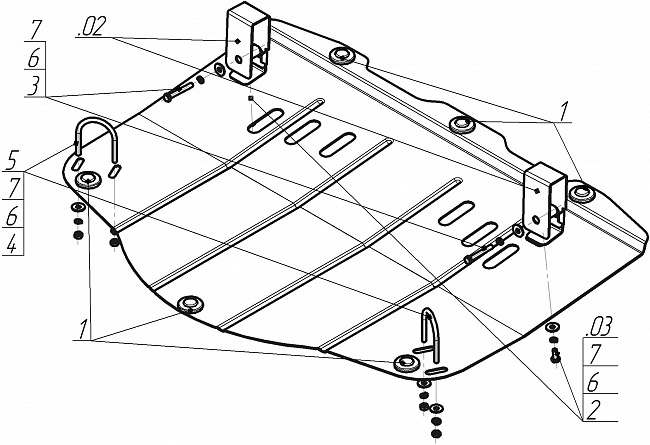 7
6
3
.02
1
5
7
6
4
1
.03
7
6
2