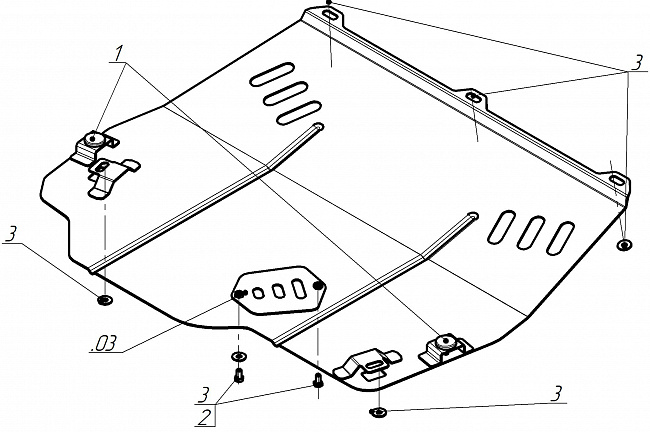 1
3
3
.03
3
2
3