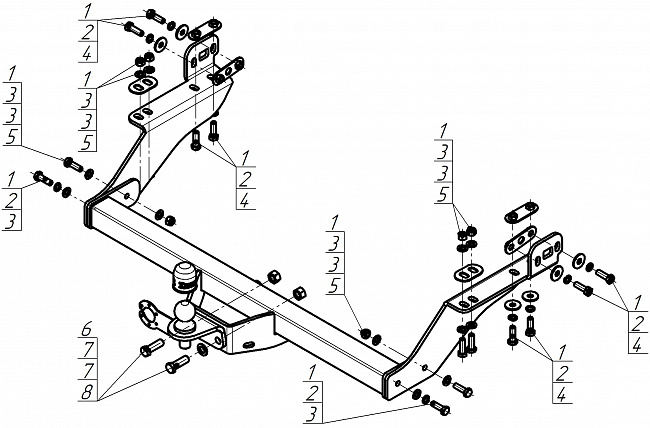 1
2
4

1
3
3
5

1
3
3
5

1
2
3

1
2
4

1
3
3
5

1
3
3
5

1
2
4

1
2
4

6
7
7
8

1
2
3