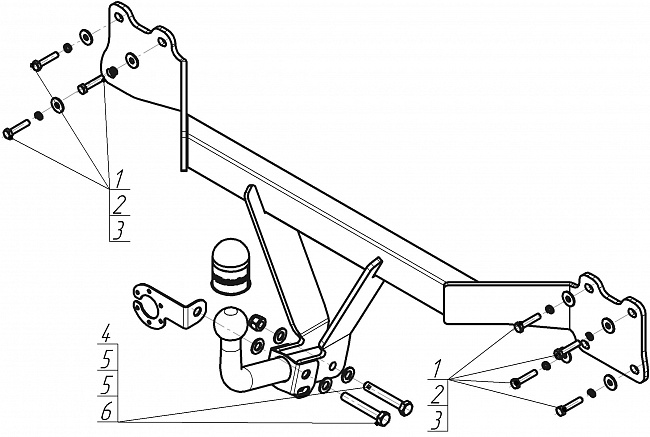 1
2
3
4
5
5
6
1
2
3