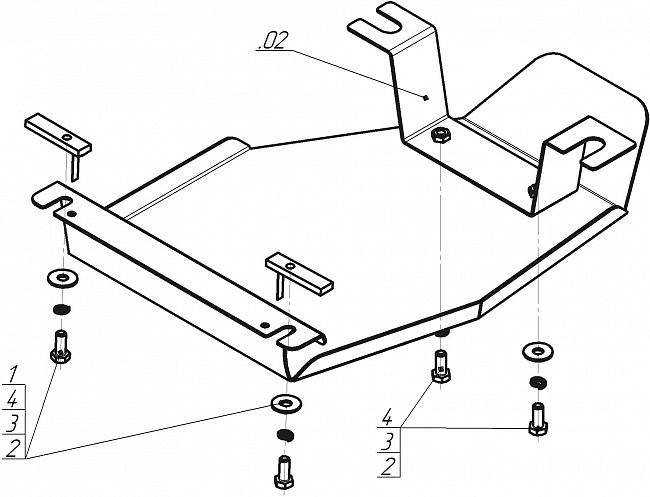 .02

1
4
3
2

4
3
2