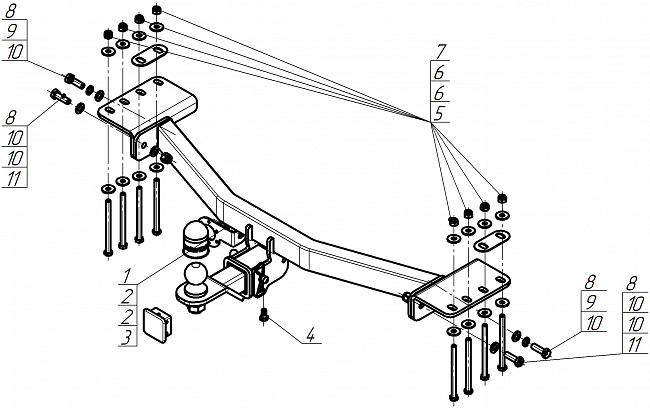 8
9
10

8
10
10
11

7
6
6
5

1
2
2
3

4

8
9
10

8
10
10
11