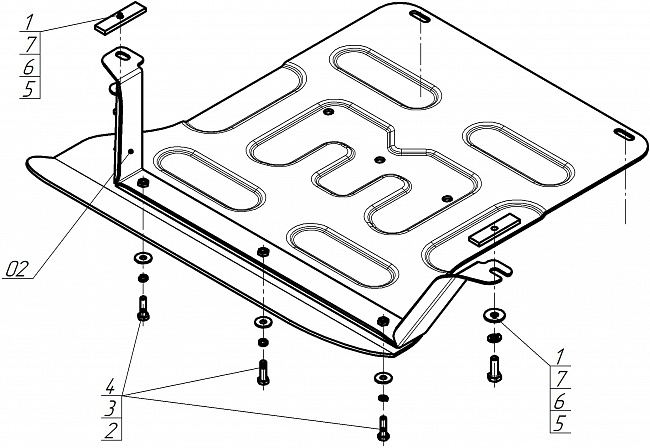 1
7
6
5

02

4
3
2

1
7
6
5