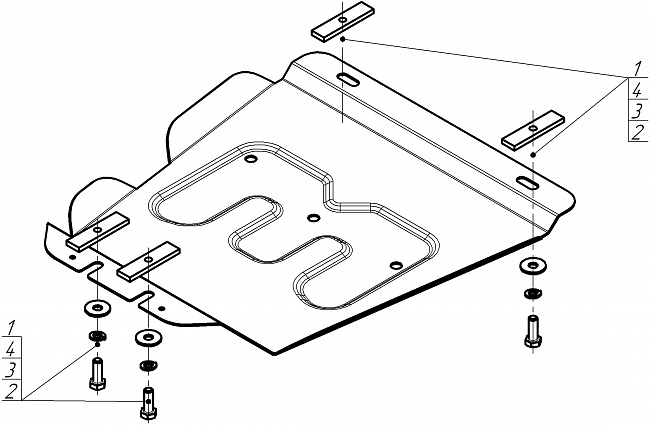 1
4
3
2

1
4
3
2