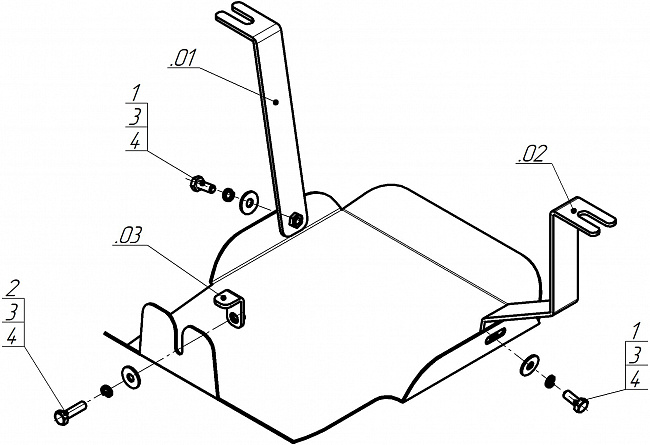 .01

1
3
4

.02

.03

2
3
4

1
3
4