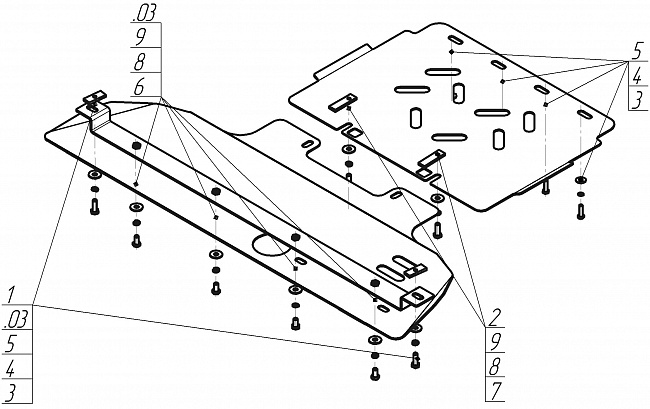 .03
9
8
6

5
4
3

1
.03
5
4
3

2
9
8
7