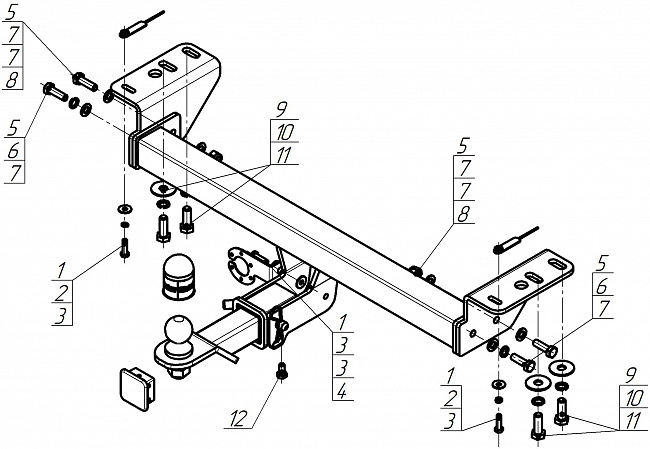 5
7
7
8

5
6
7

9
10
11

5
7
7
8

1
2
3

1
3
3
4

5
6
7

12

1
2
3

9
10
11