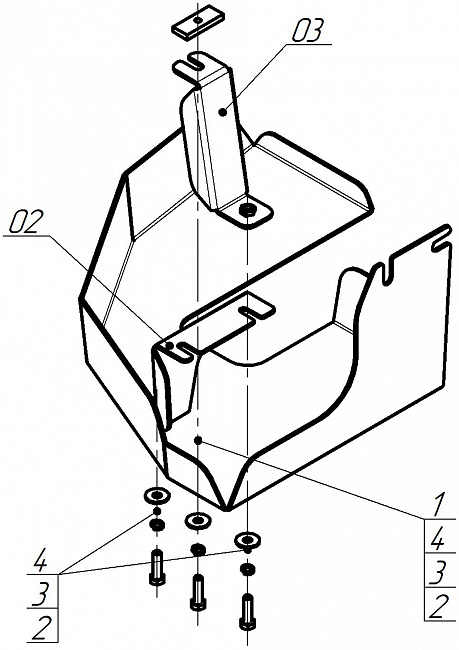 03
02
1
4
3
2
4
3
2