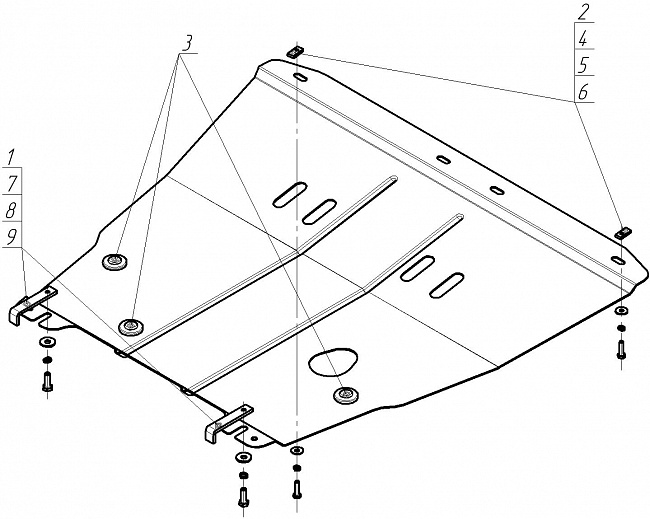 3

2
4
5
6

1
7
8
9