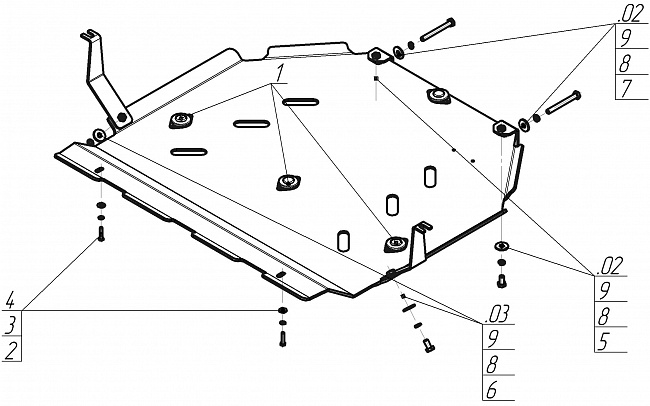 .02
9
8
7

1

.02
9
8
5

4
3
2

.03
9
8
6