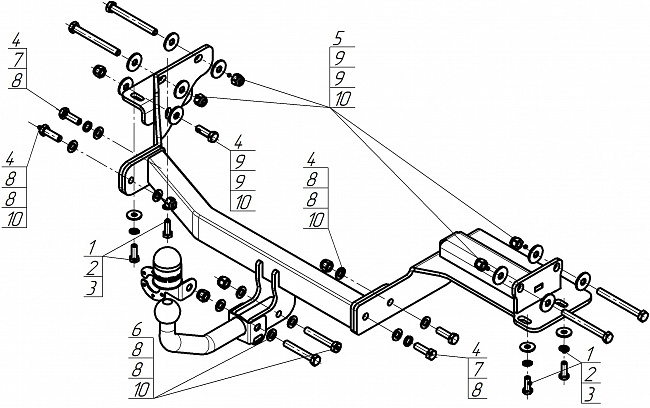 4
7
8

4
8
8
10

5
9
9
10

4
9
9
10

4
8
8
10

1
2
3

6
8
8
10

4
7
8

1
2
3