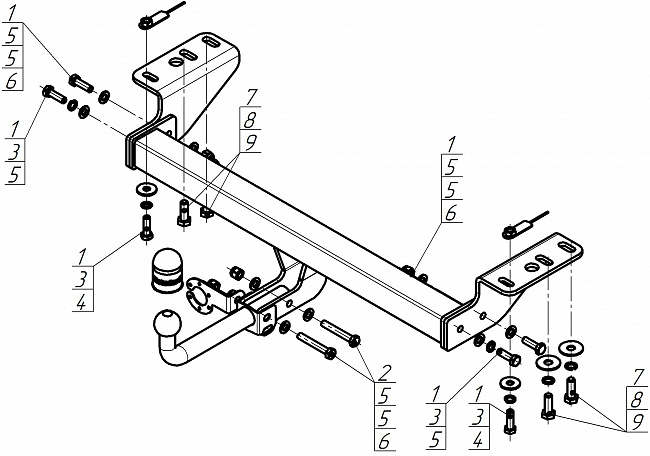 1
5
5
6

1
3
5

7
8
9

1
5
5
6

1
3
4

2
5
5
6

1
3
5

1
3
4

7
8
9