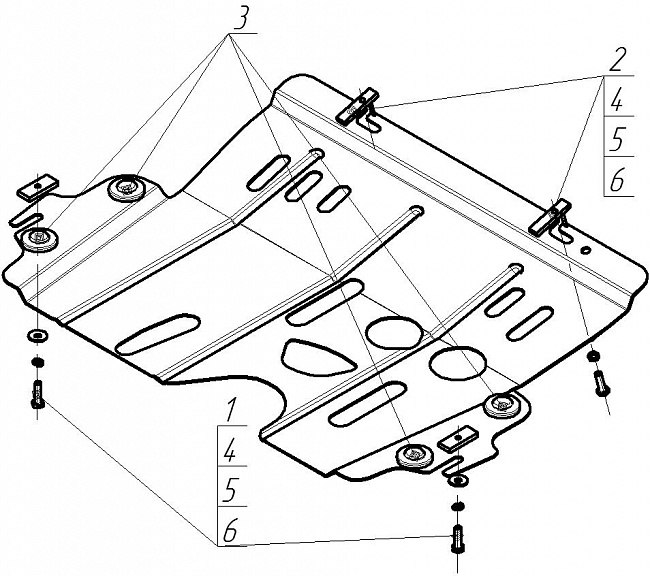 3

2
4
5
6

1
4
5
6