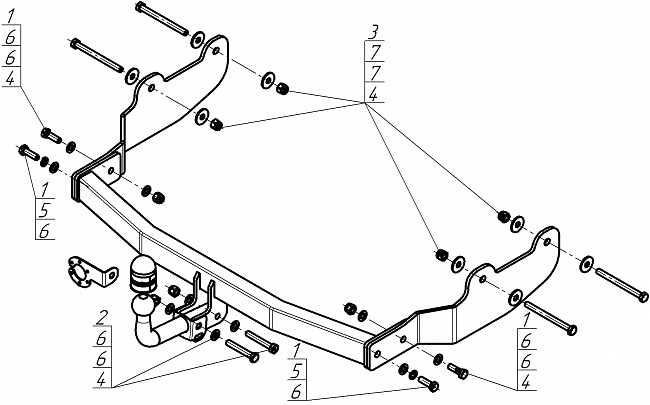 1
6
6
4

3
7
7
4

1
5
6

2
6
6
4

1
5
6

1
6
6
4