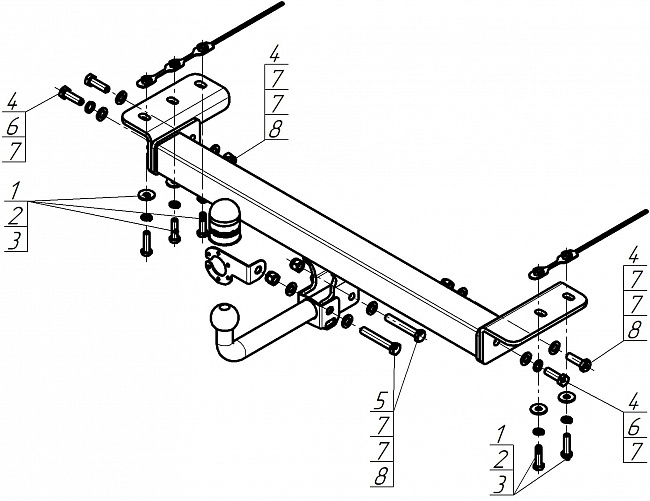 4
6
7

4
7
7
8

1
2
3

4
7
7
8

5
7
7
8

4
6
7

1
2
3