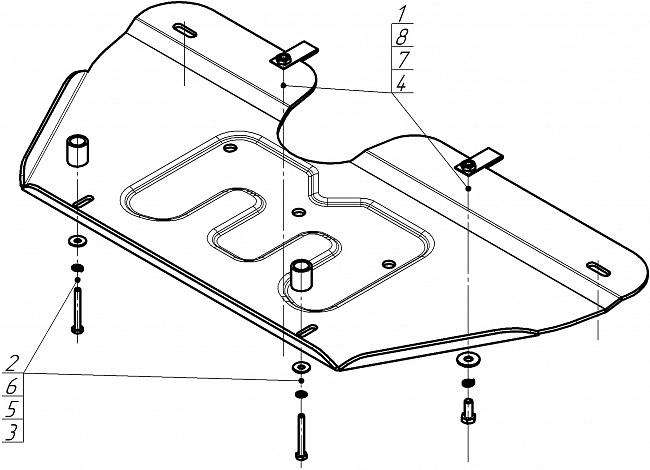 1
8
7
4
2
6
5
3