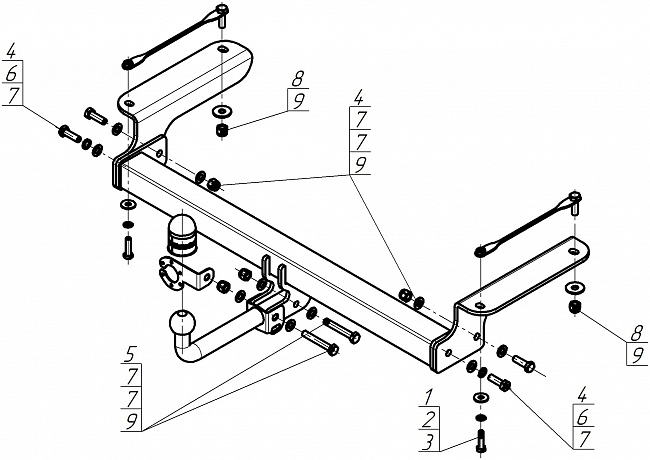 4
6
7

8
9

4
7
7
9

8
9

5
7
7
9

1
2
3

4
6
7