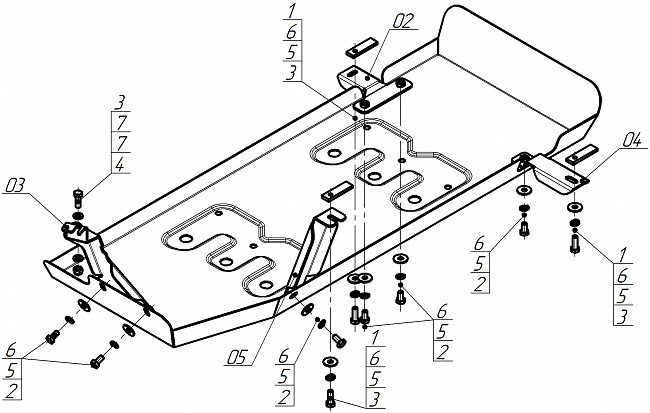 1
6
5
3

02

3
7
7
4

03

04

6
5
2

1
6
5
3

6
5
2

05

6
5
2

6
5
2

1
6
5
3