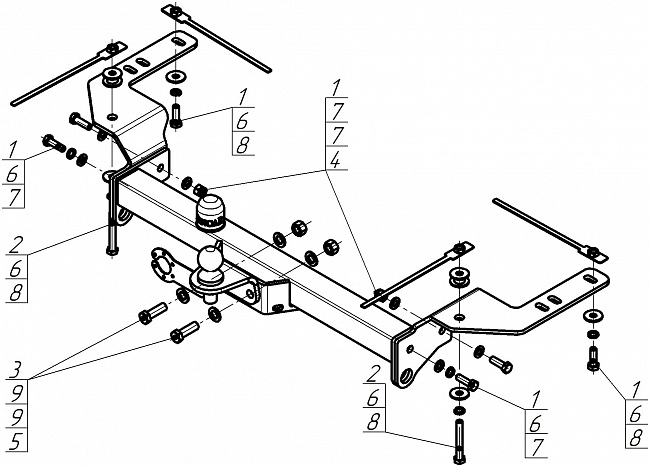 1
6
8

1
7
7
4

1
6
7

2
6
8

3
9
9
5

2
6
8

1
6
7

1
6
8