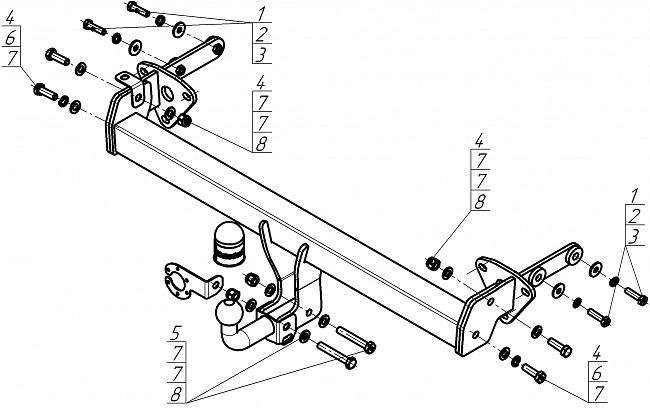 4
6
7

1
2
3

4
7
7
8

4
7
7
8

1
2
3

5
7
7
8

4
6
7