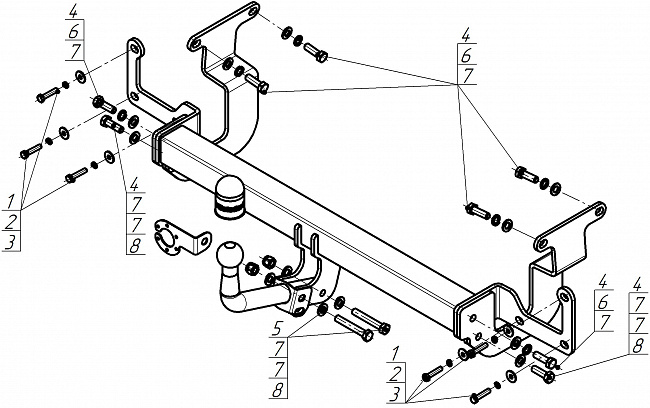 4
6
7

4
6
7

1
2
3

4
7
7
8

5
7
7
8

1
2
3

4
6
7

4
7
7
8