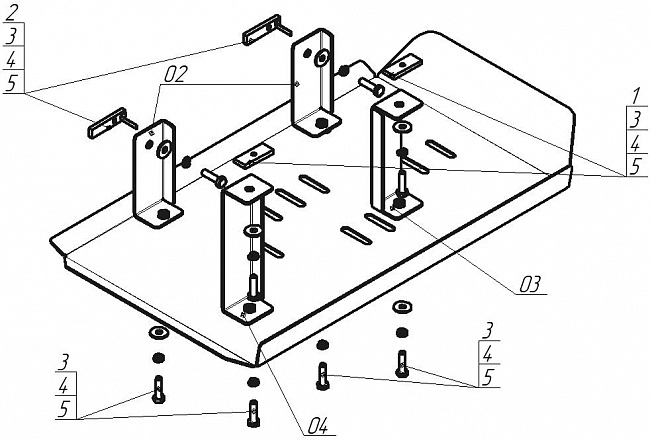 2
3
4
5

02

1
3
4
5

03

3
4
5

3
4
5

04