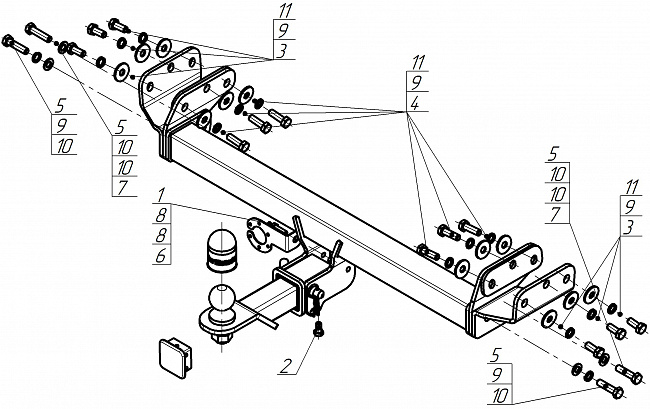 11
9
3

11
9
4

5
9
10

5
10
10
7

1
8
8
6

5
10
10
7

11
9
3

2

5
9
10