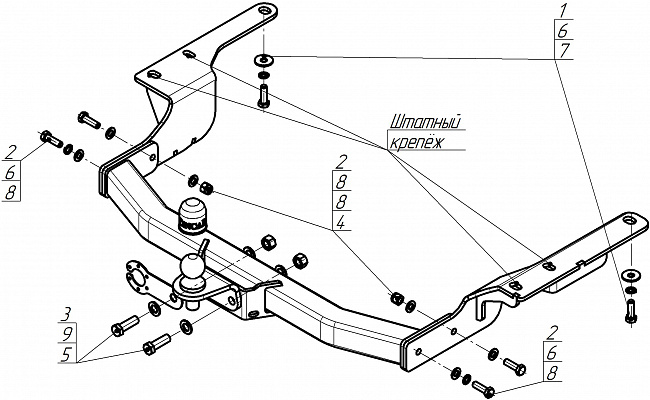 1
6
7

Штатный
крепёж

2
6
8

2
8
8
4

3
9
5

2
6
8