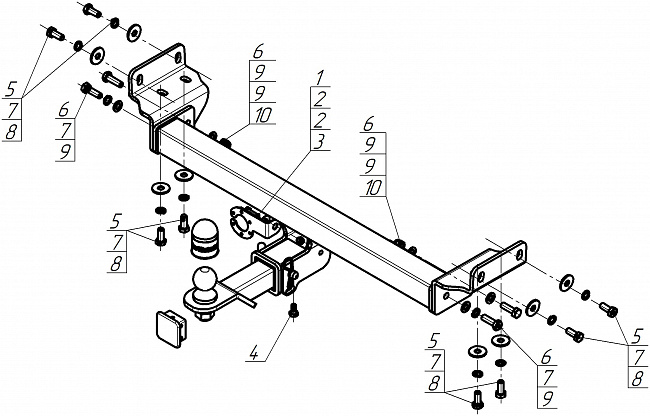 5
7
8

6
7
9

6
9
9
10

1
2
2
3

6
9
9
10

5
7
8

4

5
7
8

6
7
9

5
7
8