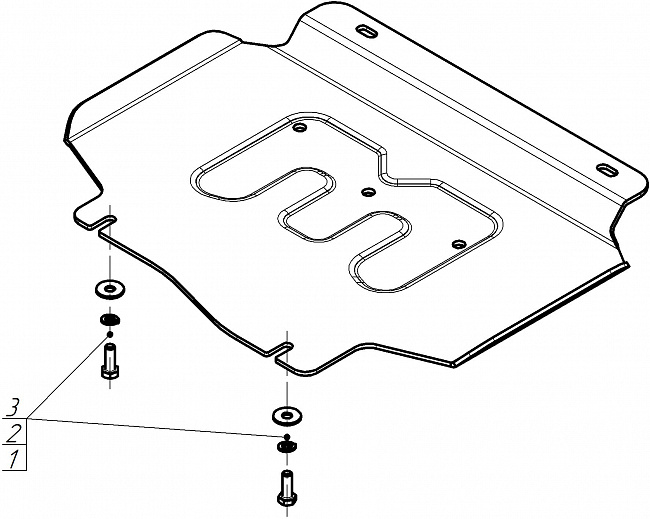 3
2
1