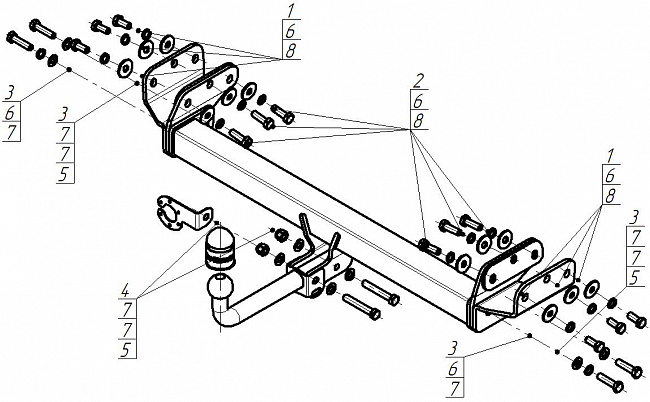 1
6
8

3
6
7

3
7
7
5

2
6
8

1
6
8

3
7
7
5

4
7
7
5

3
6
7