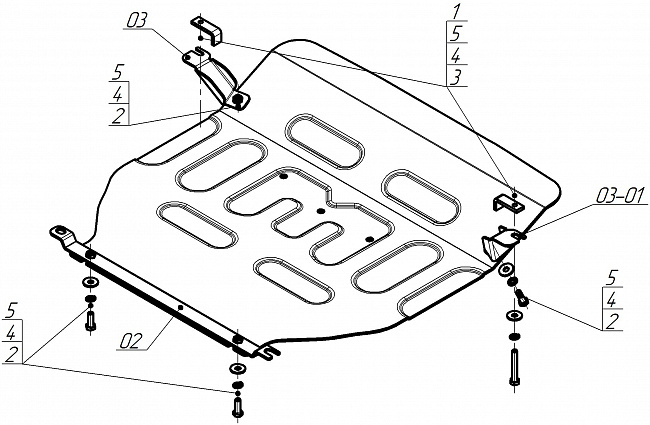 03

1
5
4
3

5
4
2

03-01

5
4
2

5
4
2

02