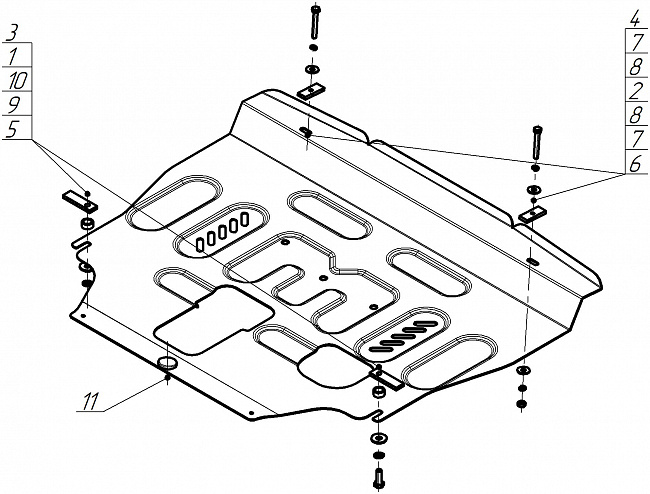 3
1
10
9
5

4
7
8
2
8
7
6

11