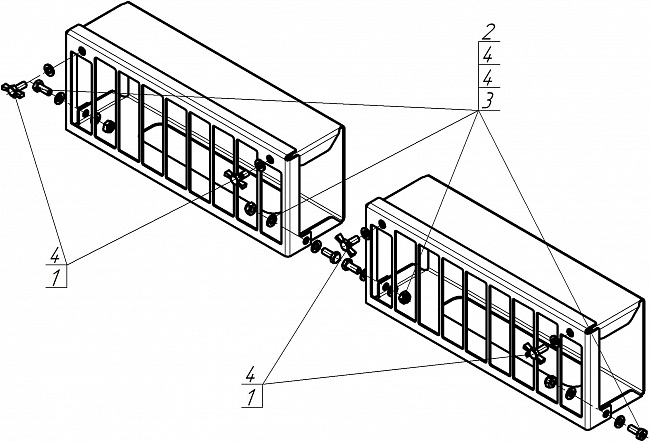 2
4
4
3

4
1

4
1