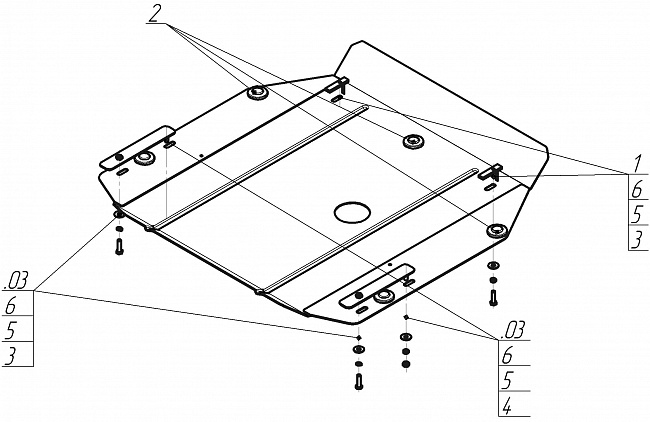 2

1
6
5
3

.03
6
5
3

.03
6
5
4